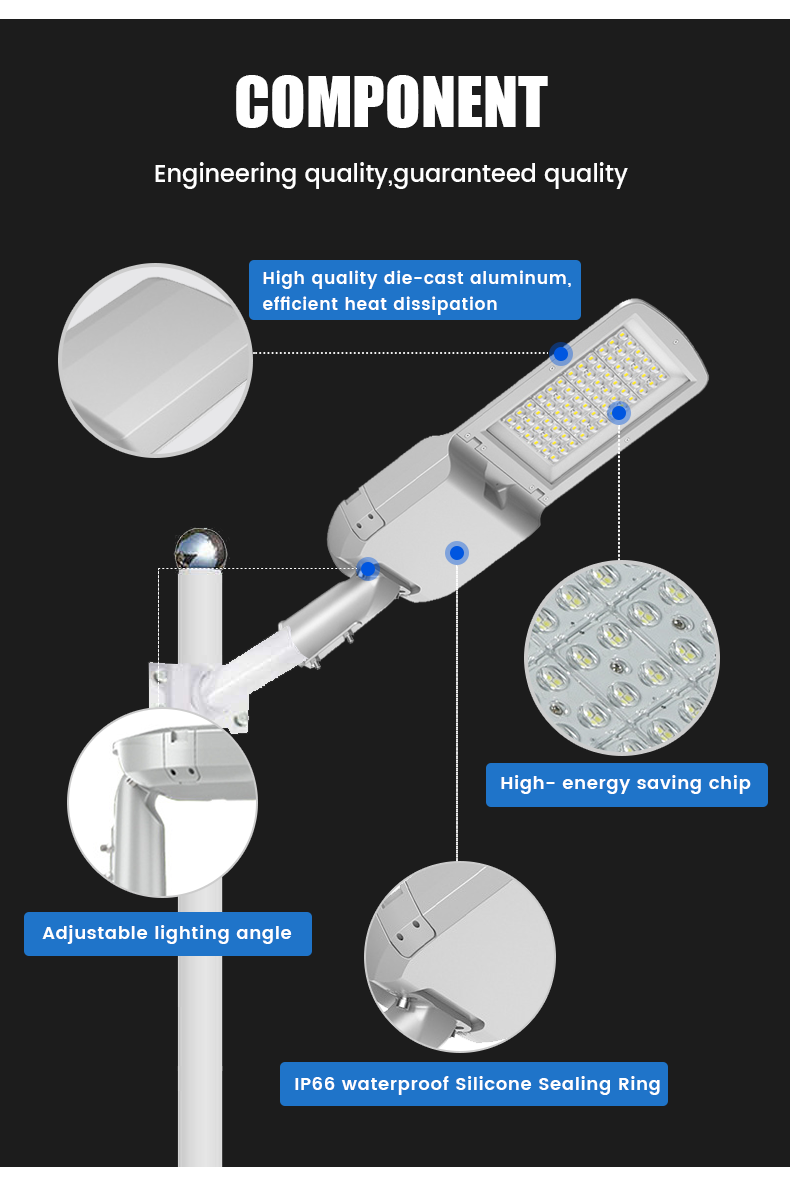 COMPONENT

Engineering quality,guaranteed quality

High quality die-cast aluminum, efficient heat dissipation

High- energy saving chip

Adjustable lighting angle

IP66 waterproof Silicone Sealing Ring